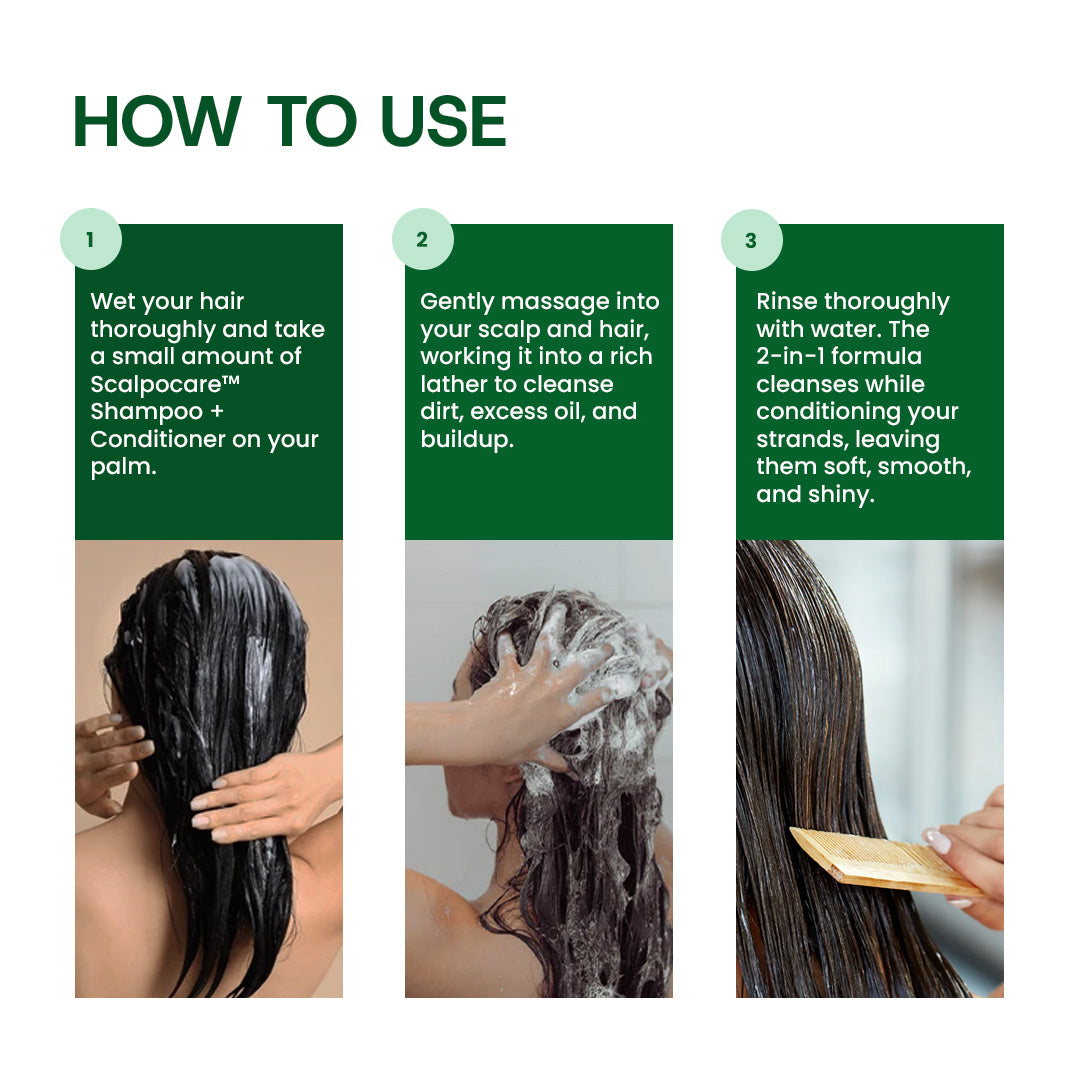 HOW TO USE

1

Wet your hair thoroughly and take a small amount of Scalpocare™ Shampoo + Conditioner on your palm.

2

Gently massage into your scalp and hair, working it into a rich lather to cleanse dirt, excess oil, and buildup.

3

Rinse thoroughly with water. The 2-in-1 formula cleanses while conditioning your strands, leaving them soft, smooth, and shiny.