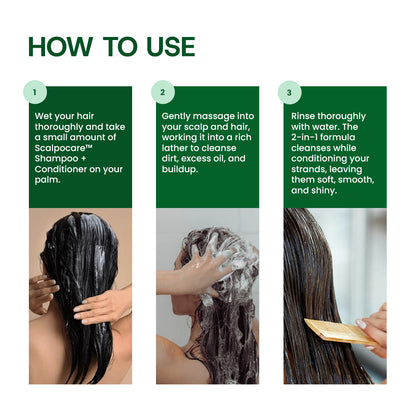 HOW TO USE

1

Wet your hair thoroughly and take a small amount of Scalpocare™ Shampoo + Conditioner on your palm.

2

Gently massage into your scalp and hair, working it into a rich lather to cleanse dirt, excess oil, and buildup.

3

Rinse thoroughly with water. The 2-in-1 formula cleanses while conditioning your strands, leaving them soft, smooth, and shiny.